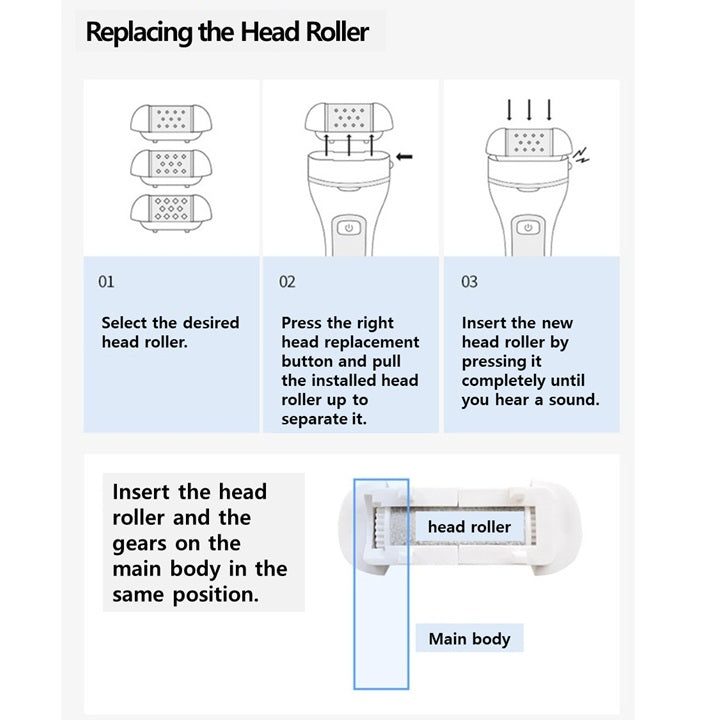 Replacing the Head Roller

01

Select the desired head roller.

02

Press the right head replacement button and pull the installed head roller up to separate it.

03

Insert the new head roller by pressing it completely until you hear a sound.

Insert the head roller and the gears on the main body in the same position.

head roller

Main body