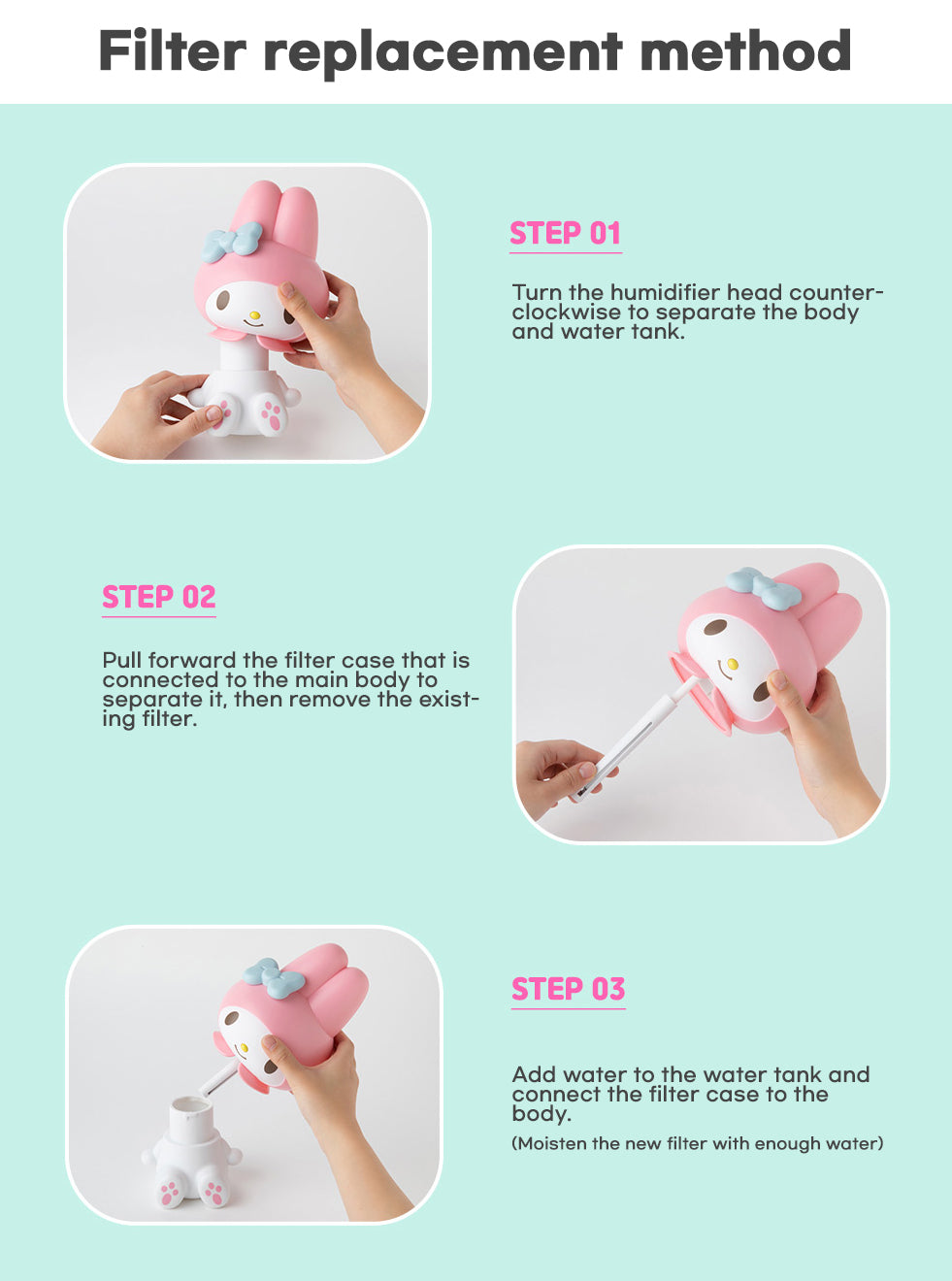 Filter replacement method

STEP 01

Turn the humidifier head counterclockwise to separate the body and water tank.

STEP 02

Pull forward the filter case that is connected to the main body to separate it, then remove the existing filter.

STEP 03

Add water to the water tank and connect the filter case to the body.

(Moisten the new filter with enough water)