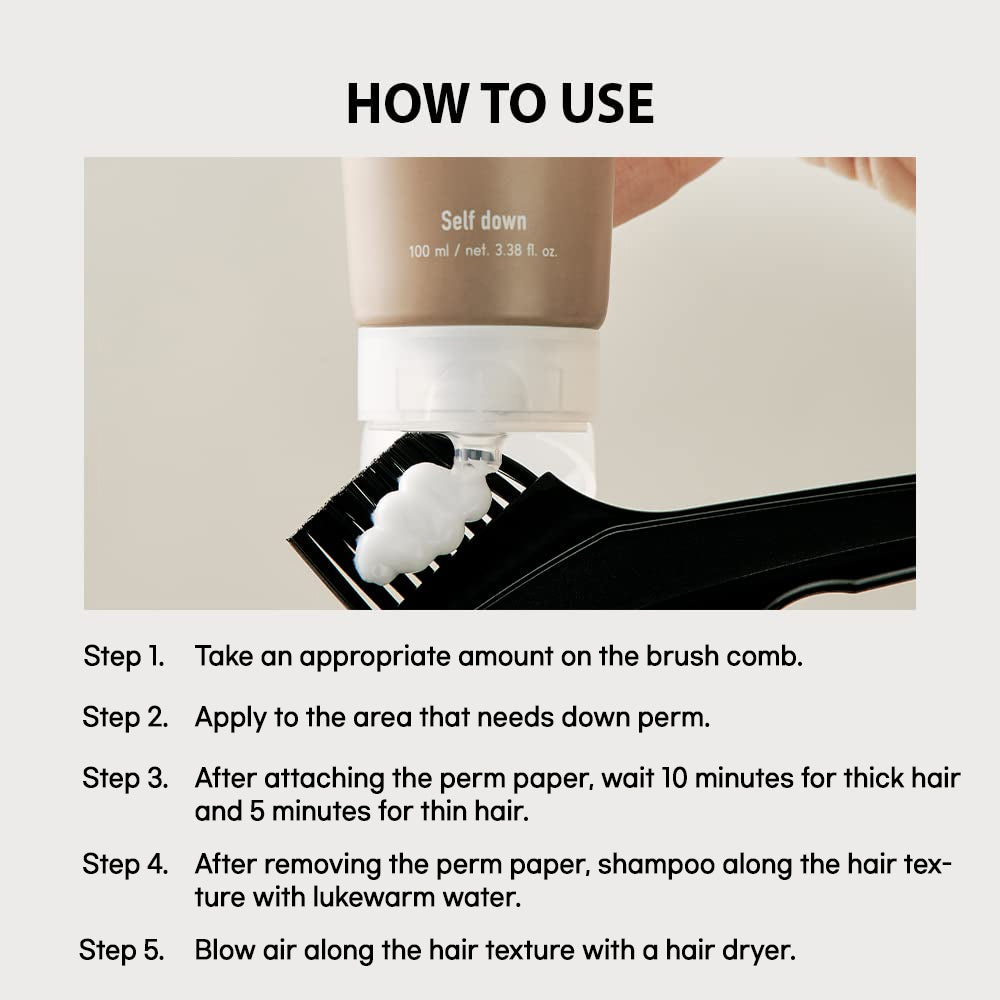 HOW TO USE

Self down
100 ml / net. 3.38 fl. oz.

Step 1. Take an appropriate amount on the brush comb.

Step 2. Apply to the area that needs down perm.

Step 3. After attaching the perm paper, wait 10 minutes for thick hair and 5 minutes for thin hair.

Step 4. After removing the perm paper, shampoo along the hair texture with lukewarm water.

Step 5. Blow air along the hair texture with a hair dryer.