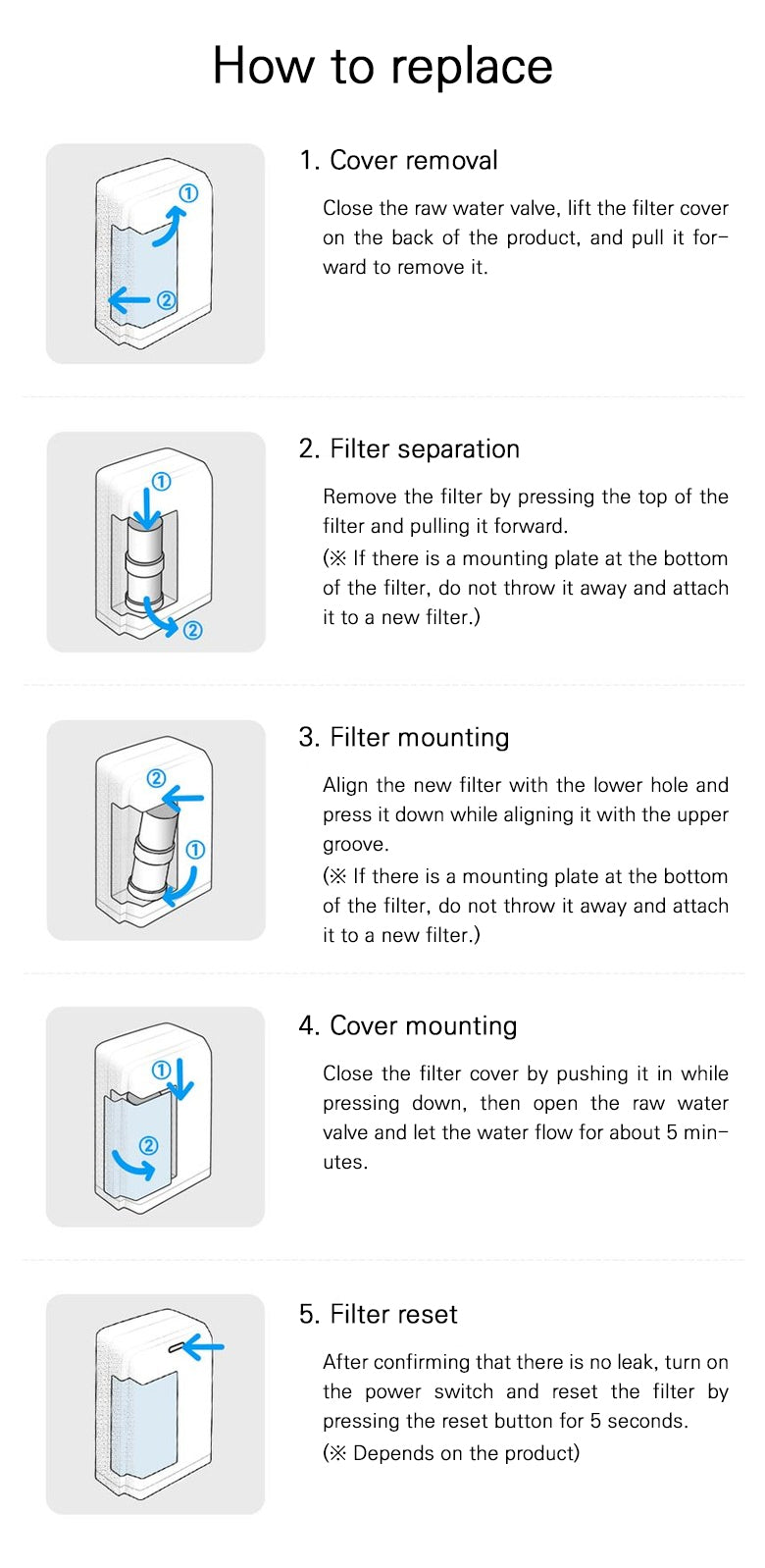 How to replace

①
②

1. Cover removal

Close the raw water valve, lift the filter cover on the back of the product, and pull it forward to remove it.

①
②

2. Filter separation

Remove the filter by pressing the top of the filter and pulling it forward.
(※ If there is a mounting plate at the bottom of the filter, do not throw it away and attach it to a new filter.)

②
①

3. Filter mounting

Align the new filter with the lower hole and press it down while aligning it with the upper groove.
(※ If there is a mounting plate at the bottom of the filter, do not throw it away and attach it to a new filter.)

①
②

4. Cover mounting

Close the filter cover by pushing it in while pressing down, then open the raw water valve and let the water flow for about 5 minutes.

5. Filter reset

After confirming that there is no leak, turn on the power switch and reset the filter by pressing the reset button for 5 seconds.
(※ Depends on the product)